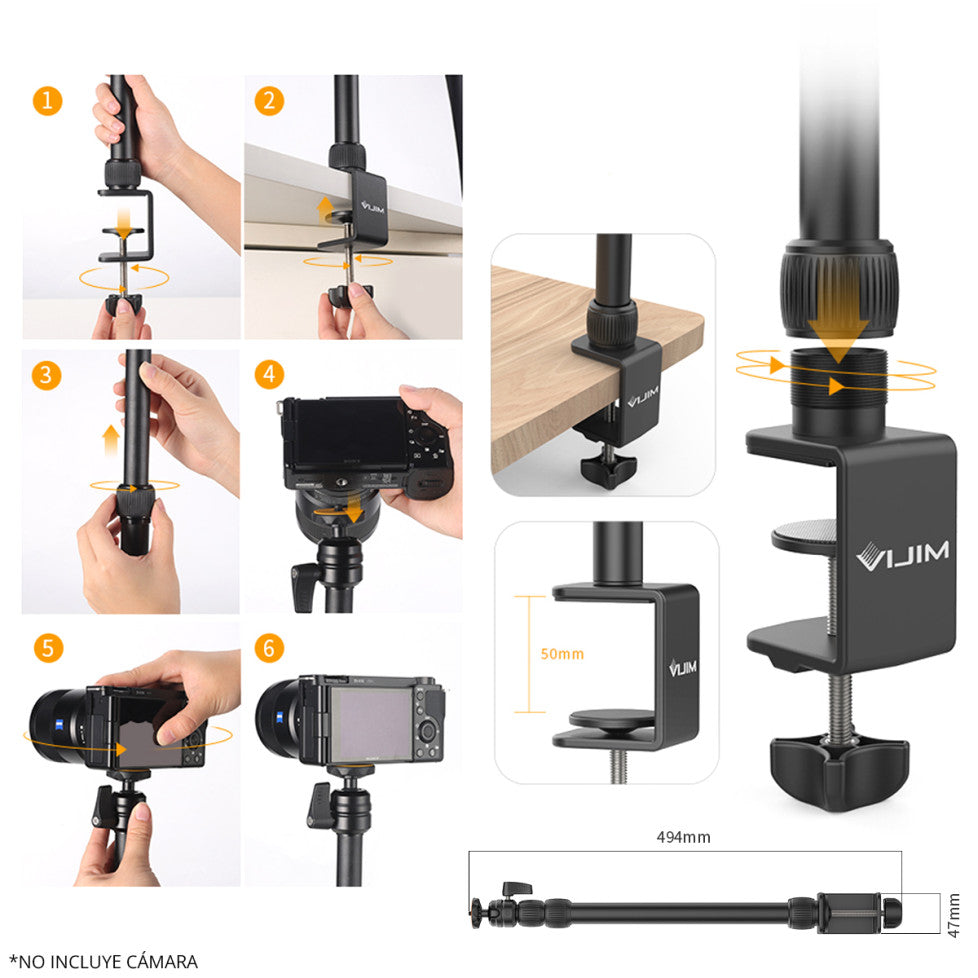 1
2
VIJIM
3
4
5
6
VIJIM
50mm
VIJIM
VIJIM
494mm
47mm
*NO INCLUYE CÁMARA