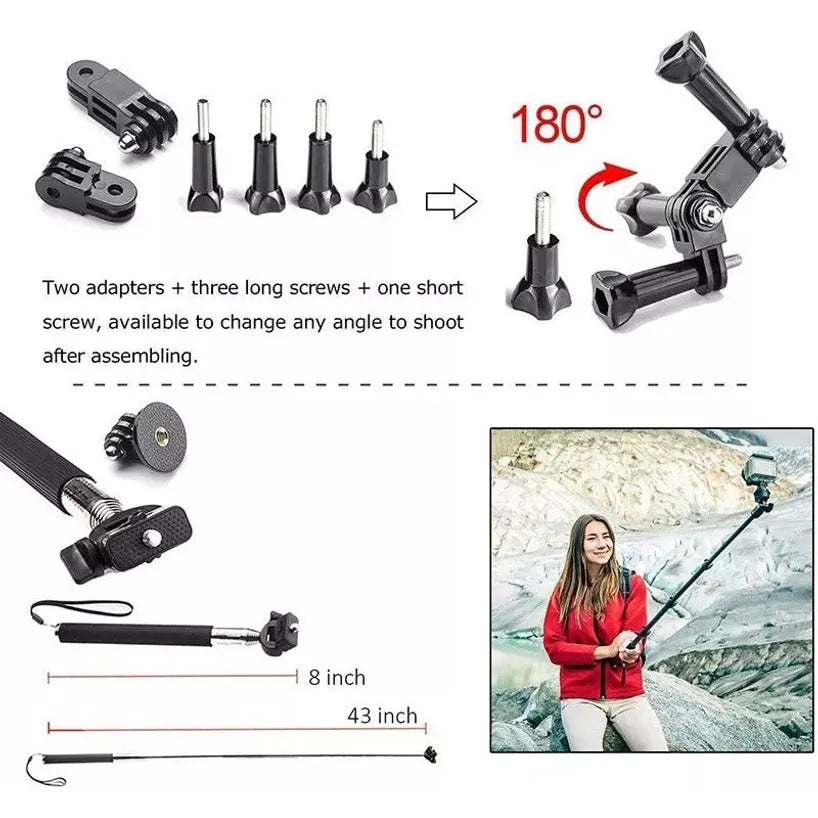 180°

Two adapters + three long screws + one short screw, available to change any angle to shoot after assembling.

8 inch

43 inch