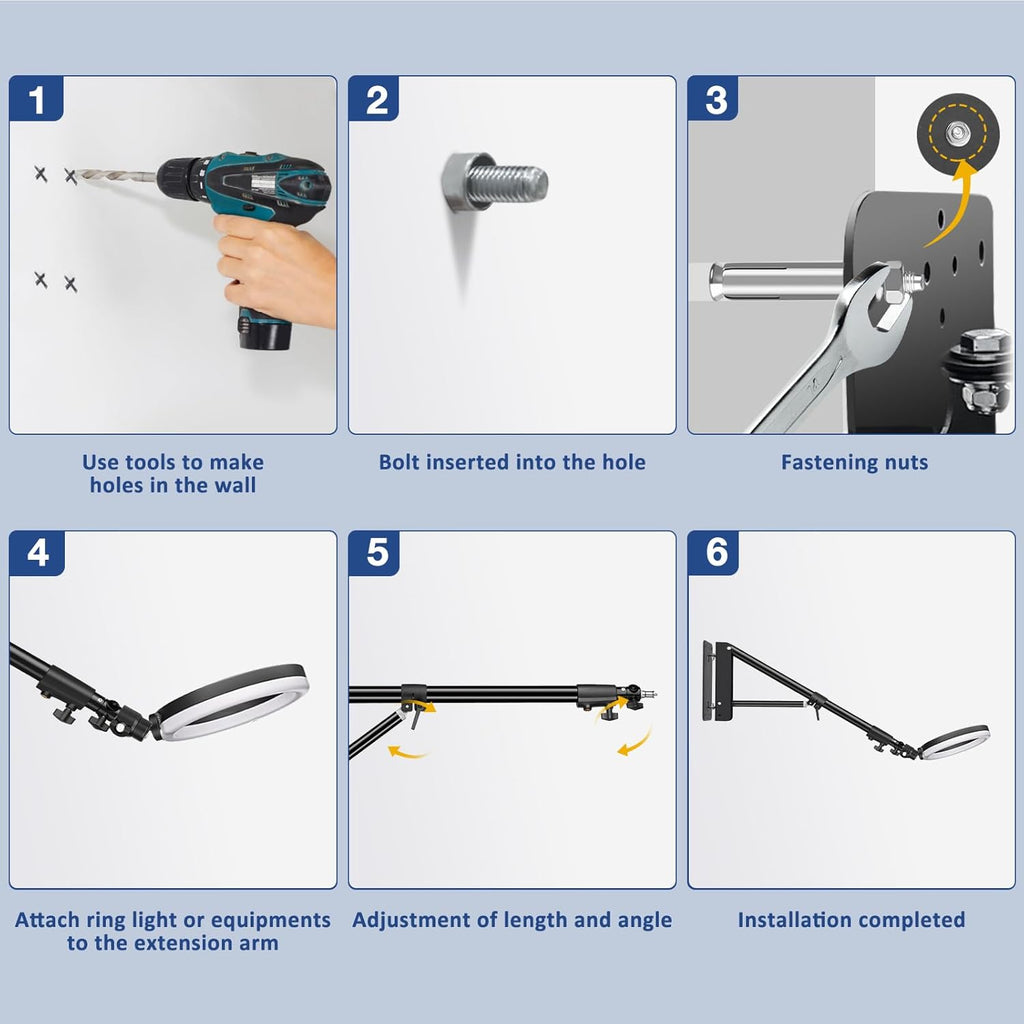 1

Use tools to make holes in the wall

2

Bolt inserted into the hole

3

Fastening nuts

4

Attach ring light or equipments to the extension arm

5

Adjustment of length and angle

6

Installation completed