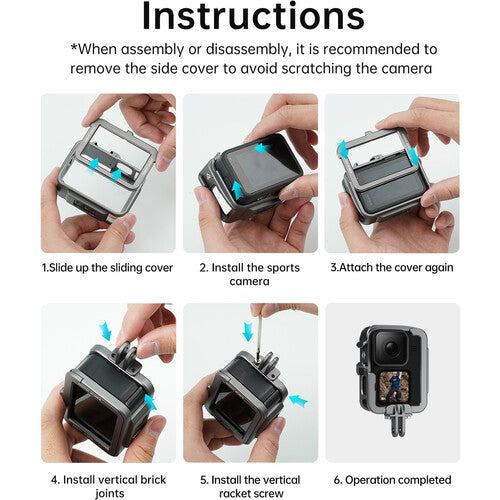 Instructions

*When assembly or disassembly, it is recommended to remove the side cover to avoid scratching the camera

1.Slide up the sliding cover

2. Install the sports camera

3.Attach the cover again

4. Install vertical brick joints

5. Install the vertical racket screw

6. Operation completed