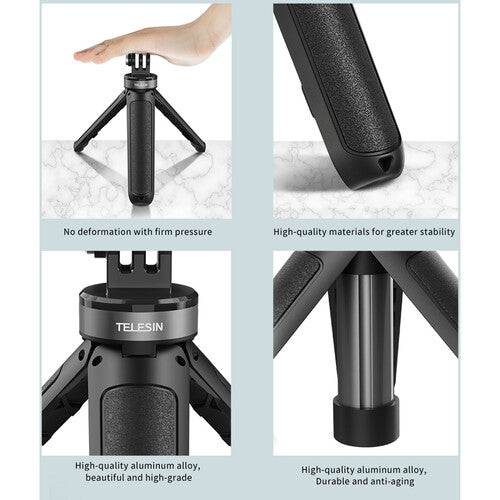 TELESIN

No deformation with firm pressure

High-quality materials for greater stability

TELESIN

High-quality aluminum alloy, beautiful and high-grade

High-quality aluminum alloy, Durable and anti-aging