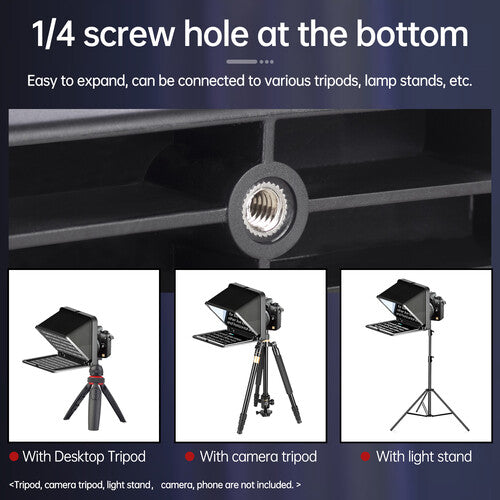 1/4 screw hole at the bottom

Easy to expand, can be connected to various tripods, lamp stands, etc.

With Desktop Tripod

With camera tripod

With light stand

<Tripod, camera tripod, light stand, camera, phone are not included. >